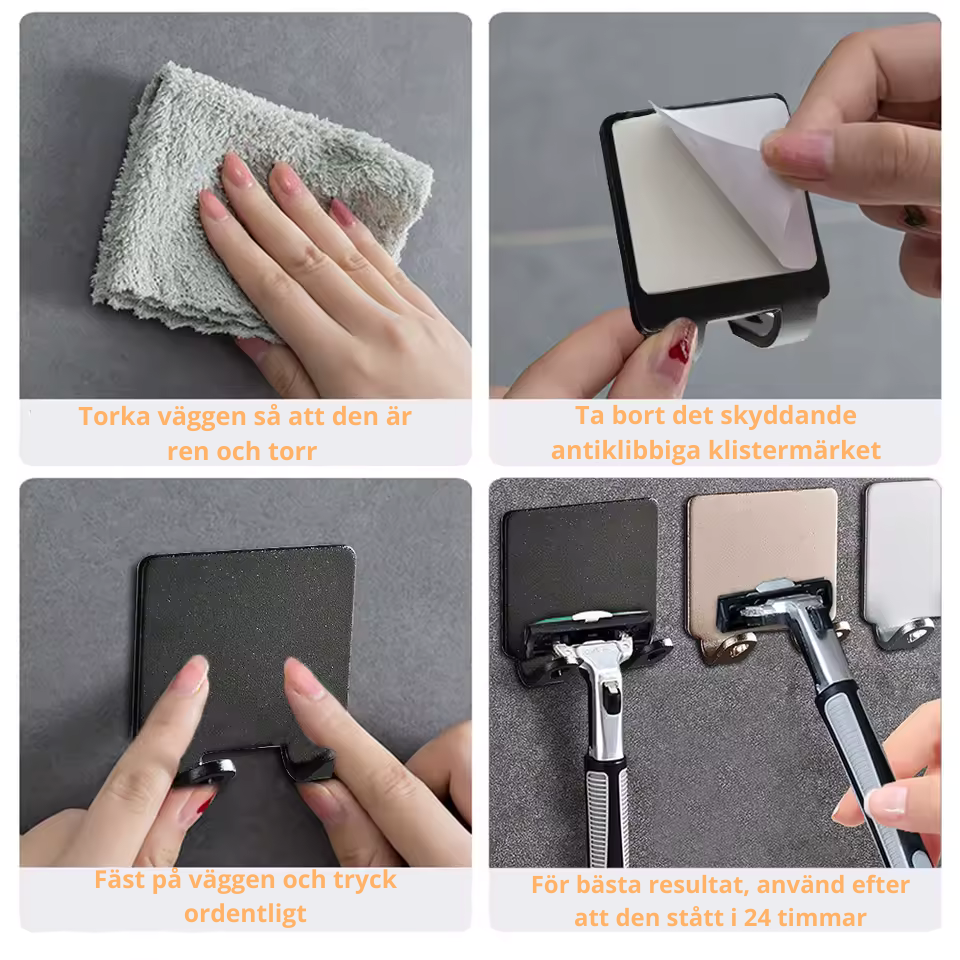 Torka väggen så att den är ren och torr

Ta bort det skyddande antiklibbiga klistermärket

Fäst på väggen och tryck ordentligt

För bästa resultat, använd efter att den stått i 24 timmar